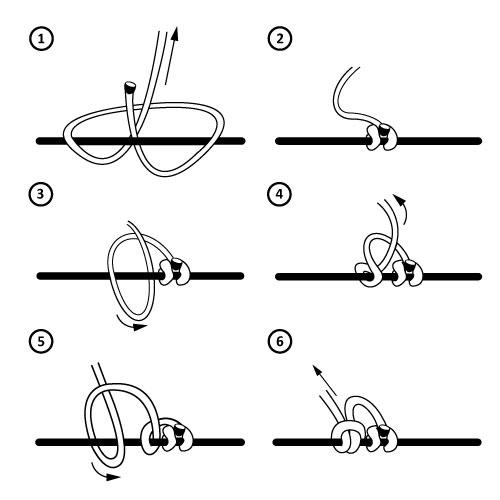 1
2
3
4
5
6