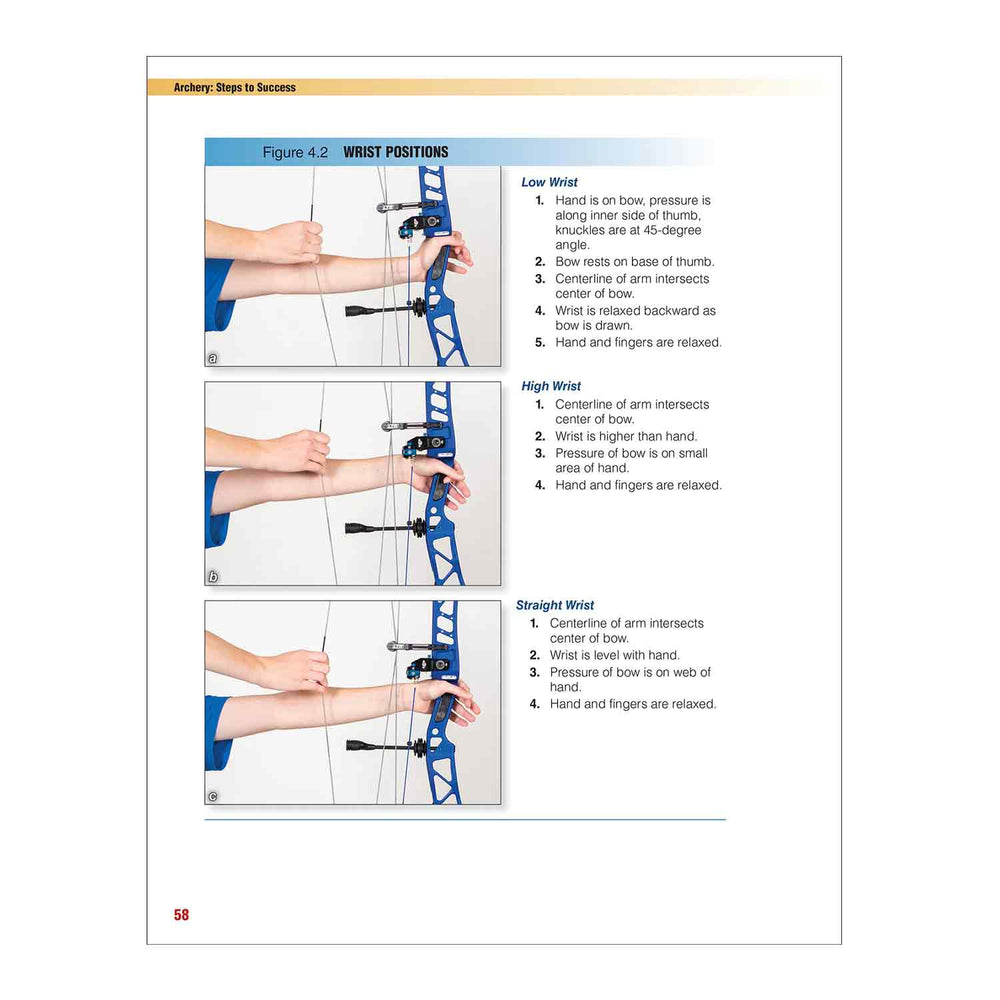 Archery: Steps to Success

Figure 4.2 WRIST POSITIONS

a

Low Wrist
1. Hand is on bow, pressure is along inner side of thumb, knuckles are at 45-degree angle.
2. Bow rests on base of thumb.
3. Centerline of arm intersects center of bow.
4. Wrist is relaxed backward as bow is drawn.
5. Hand and fingers are relaxed.

b

High Wrist
1. Centerline of arm intersects center of bow.
2. Wrist is higher than hand.
3. Pressure of bow is on small area of hand.
4. Hand and fingers are relaxed.

c

Straight Wrist
1. Centerline of arm intersects center of bow.
2. Wrist is level with hand.
3. Pressure of bow is on web of hand.
4. Hand and fingers are relaxed.

58