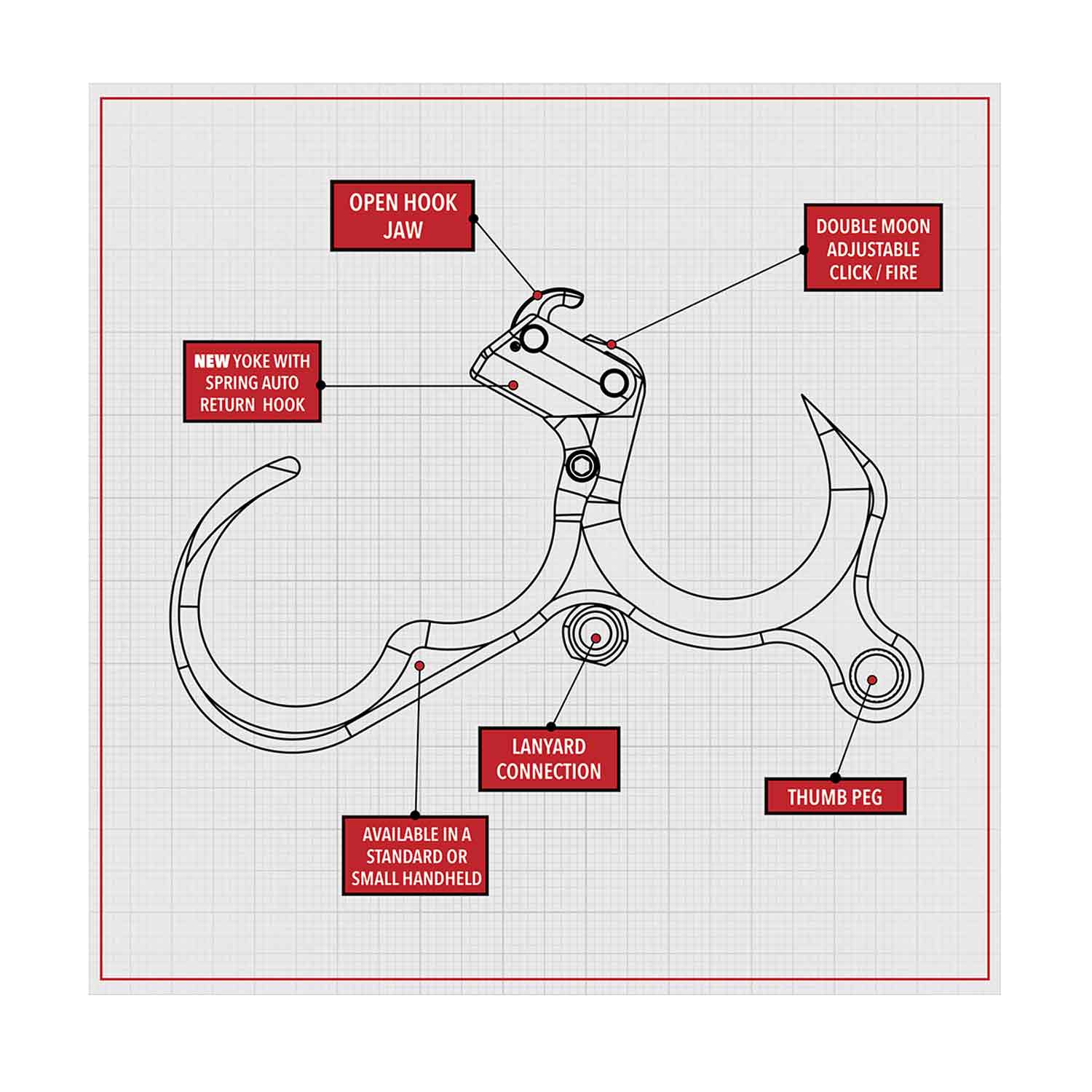 OPEN HOOK JAW

DOUBLE MOON ADJUSTABLE CLICK / FIRE

NEW YOKE WITH SPRING AUTO RETURN HOOK

LANYARD CONNECTION

THUMB PEG

AVAILABLE IN A STANDARD OR SMALL HANDHELD