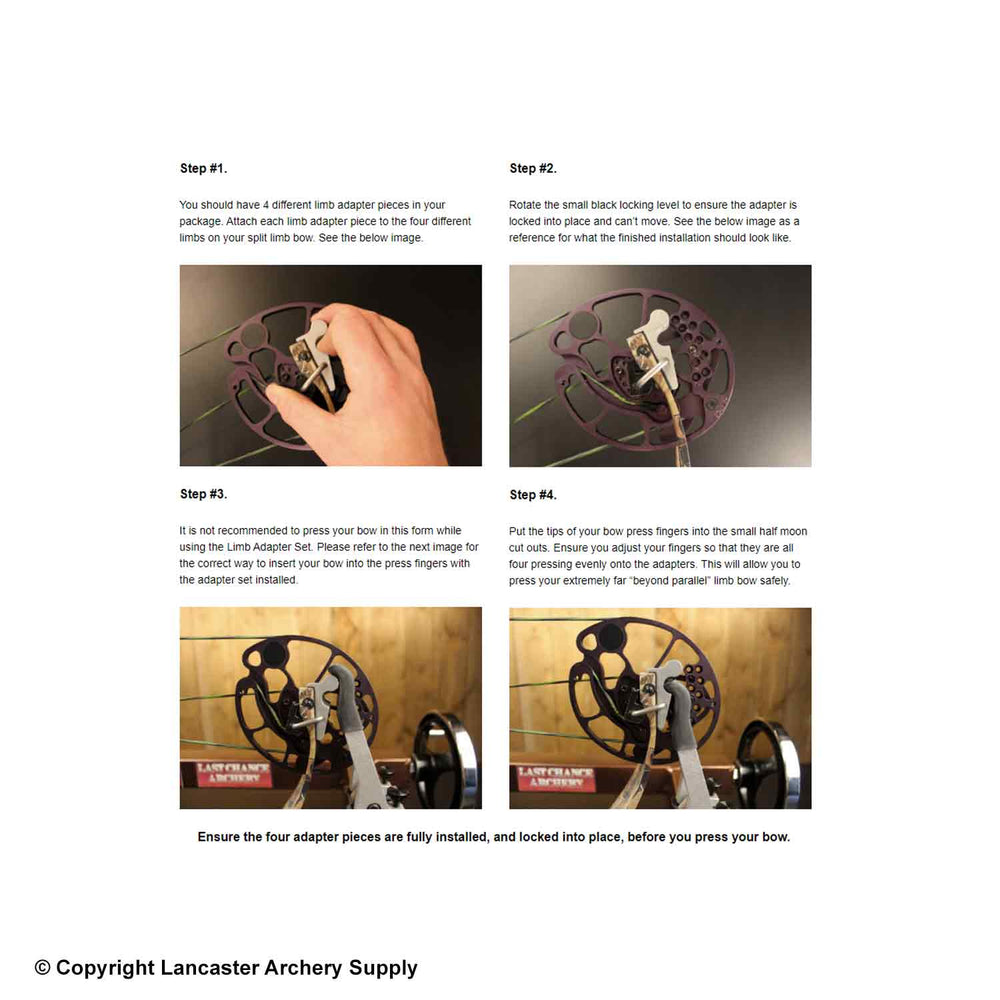 Step #1.

You should have 4 different limb adapter pieces in your package. Attach each limb adapter piece to the four different limbs on your split limb bow. See the below image.

Step #2.

Rotate the small black locking level to ensure the adapter is locked into place and can't move. See the below image as a reference for what the finished installation should look like.

Step #3.

It is not recommended to press your bow in this form while using the Limb Adapter Set. Please refer to the next image for the correct way to insert your bow into the press fingers with the adapter set installed.

LAST CHANCE ARCHERY

Step #4.

Put the tips of your bow press fingers into the small half moon cut outs. Ensure you adjust your fingers so that they are all four pressing evenly onto the adapters. This will allow you to press your extremely far "beyond parallel" limb bow safely.

LAST CHANCE ARCHERY

Ensure the four adapter pieces are fully installed, and locked into place, before you press your bow.

© Copyright Lancaster Archery Supply