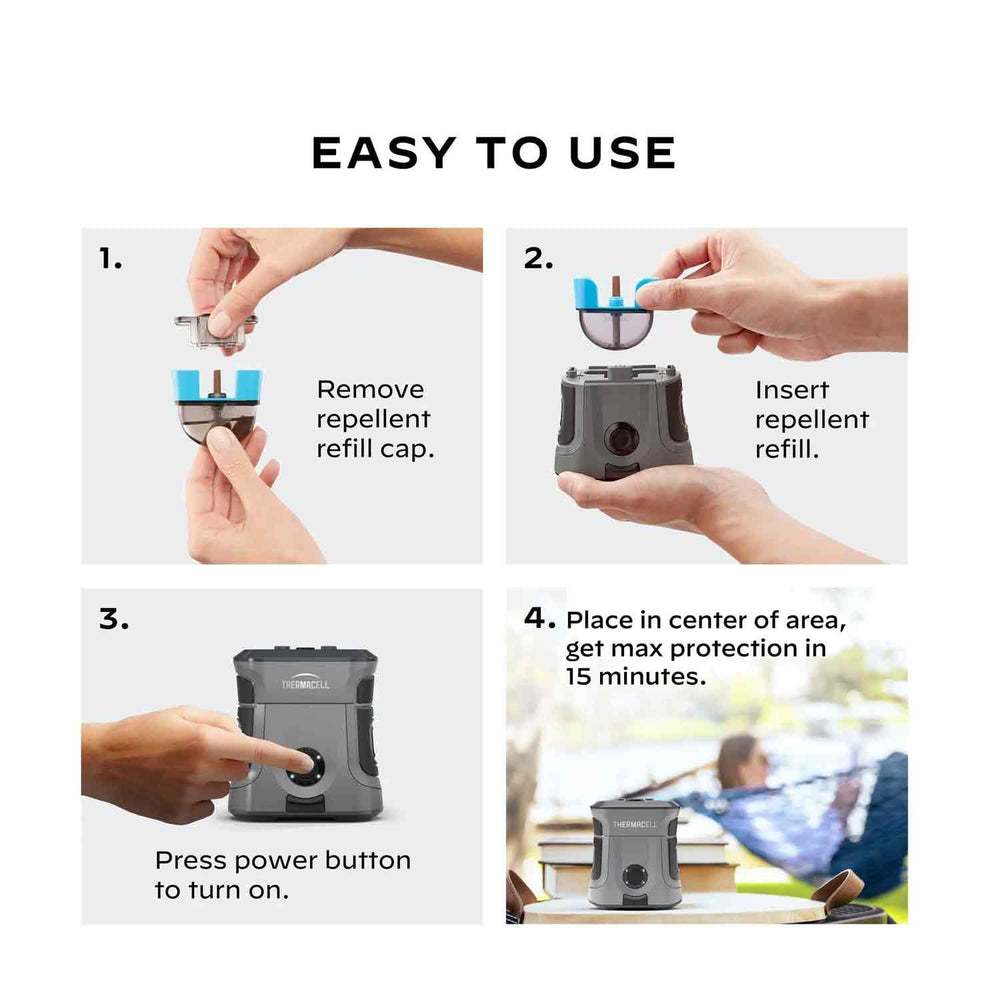 EASY TO USE

1.

Remove repellent refill cap.

2.

Insert repellent refill.

3.

THERMACELL

Press power button to turn on.

4. Place in center of area, get max protection in 15 minutes.

THERMACELL